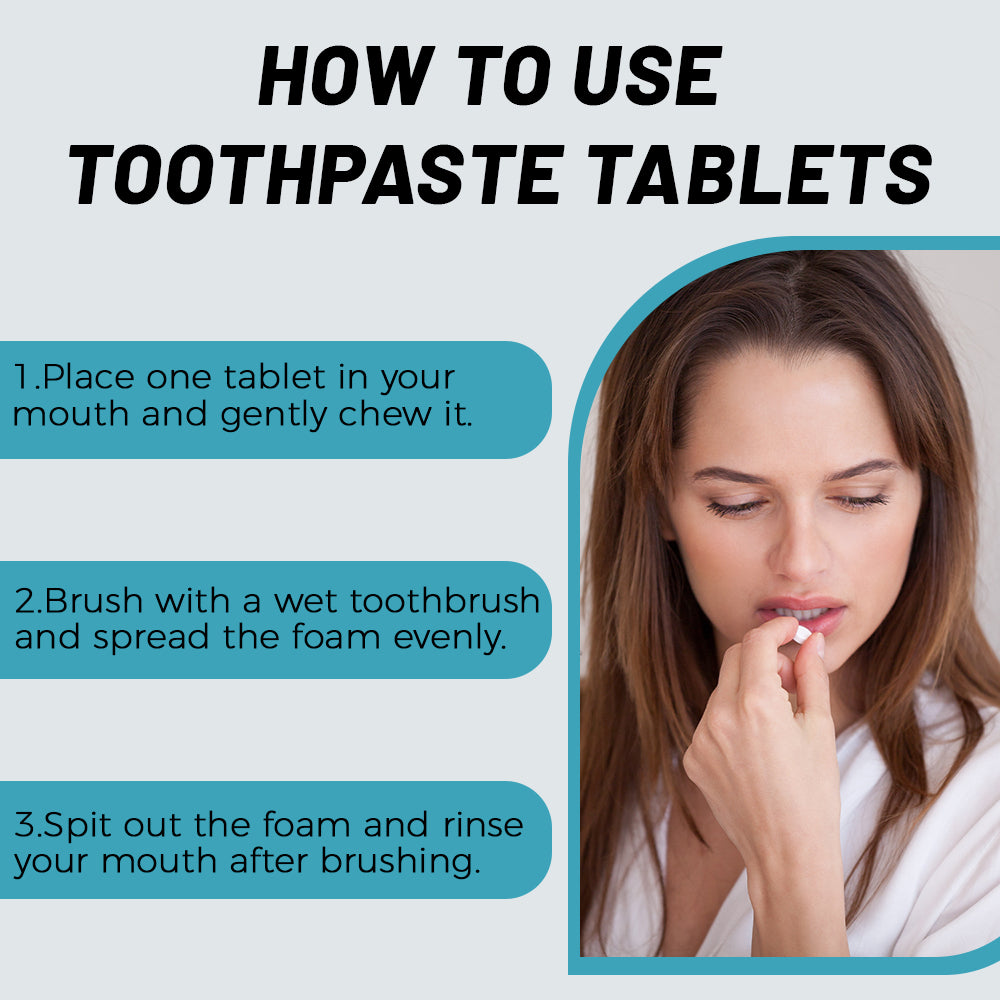 HOW TO USE
TOOTHPASTE TABLETS

1.Place one tablet in your mouth and gently chew it.

2.Brush with a wet toothbrush and spread the foam evenly.

3.Spit out the foam and rinse your mouth after brushing.